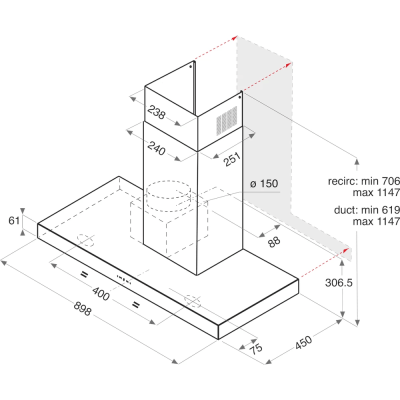 238

240

251

ø 150

recirc: min 706
max 1147

duct: min 619
max 1147

61

88

306.5

=

400

=

898

75

450