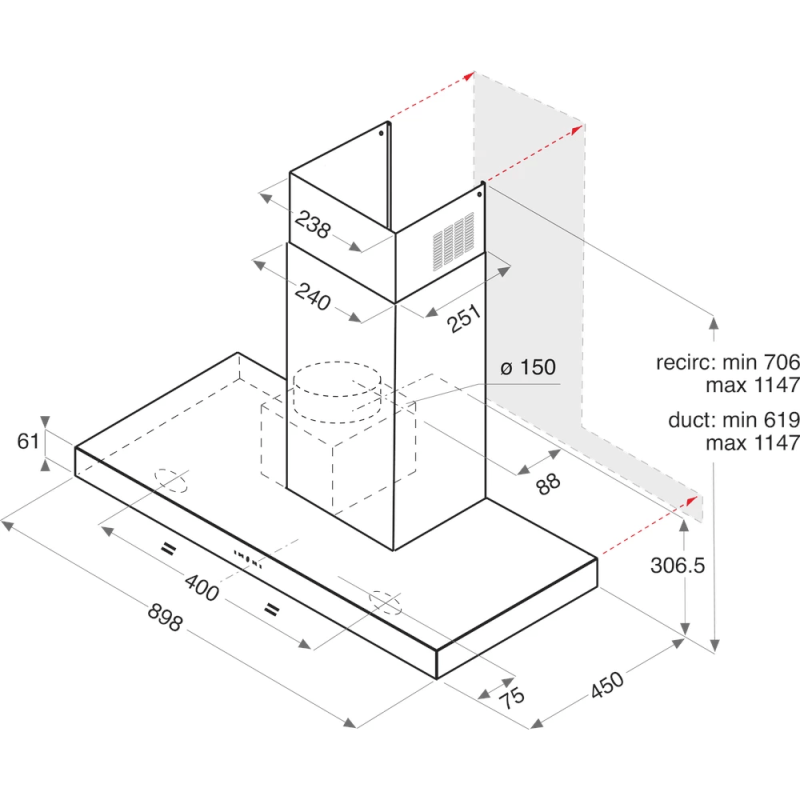 238

240

251

ø 150

recirc: min 706
max 1147

duct: min 619
max 1147

61

88

306.5

=

400

=

898

75

450